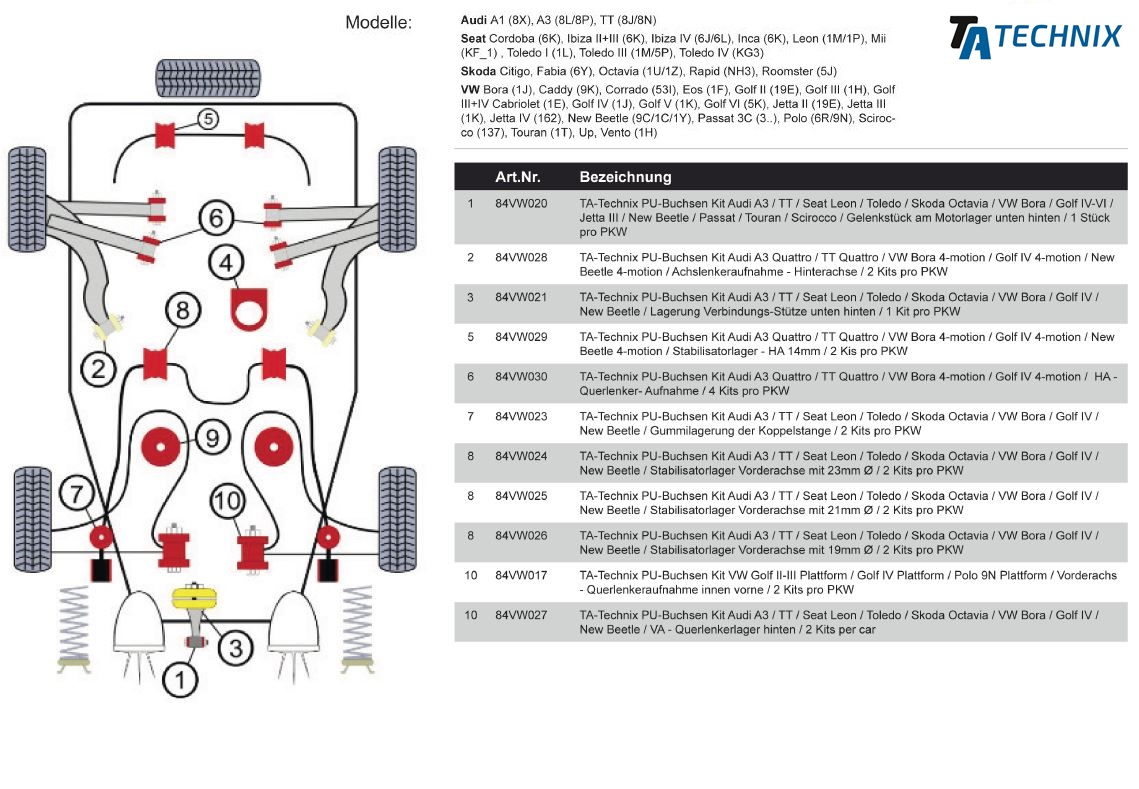 Modelle:

Audi A1 (8X), A3 (8L/8P), TT (8J/8N)

Seat Cordoba (6K), Ibiza II+III (6K), Ibiza IV (6J/6L), Inca (6K), Leon (1M/1P), Mii (KF_1) , Toledo I (1L), Toledo III (1M/5P), Toledo IV (KG3)

Skoda Citigo, Fabia (6Y), Octavia (1U/1Z), Rapid (NH3), Roomster (5J)

VW Bora (1J), Caddy (9K), Corrado (53I), Eos (1F), Golf II (19E), Golf III (1H), Golf III+IV Cabriolet (1E), Golf IV (1J), Golf V (1K), Golf VI (5K), Jetta II (19E), Jetta III (1K), Jetta IV (162), New Beetle (9C/1C/1Y), Passat 3C (3..), Polo (6R/9N), Scirocco (137), Touran (1T), Up, Vento (1H)

TA TECHNIX

5
6
4
8
2
9
7
10
3
1

| | Art.Nr. | Bezeichnung |
|---|---|---|
| 1 | 84VW020 | TA-Technix PU-Buchsen Kit Audi A3 / TT / Seat Leon / Toledo / Skoda Octavia / VW Bora / Golf IV-VI / Jetta III / New Beetle / Passat / Touran / Scirocco / Gelenkstück am Motorlager unten hinten / 1 Stück pro PKW |
| 2 | 84VW028 | TA-Technix PU-Buchsen Kit Audi A3 Quattro / TT Quattro / VW Bora 4-motion / Golf IV 4-motion / New Beetle 4-motion / Achslenkeraufnahme - Hinterachse / 2 Kits pro PKW |
| 3 | 84VW021 | TA-Technix PU-Buchsen Kit Audi A3 / TT / Seat Leon / Toledo / Skoda Octavia / VW Bora / Golf IV / New Beetle / Lagerung Verbindungs-Stütze unten hinten / 1 Kit pro PKW |
| 5 | 84VW029 | TA-Technix PU-Buchsen Kit Audi A3 Quattro / TT Quattro / VW Bora 4-motion / Golf IV 4-motion / New Beetle 4-motion / Stabilisatorlager - HA 14mm / 2 Kis pro PKW |
| 6 | 84VW030 | TA-Technix PU-Buchsen Kit Audi A3 Quattro / TT Quattro / VW Bora 4-motion / Golf IV 4-motion / HA - Querlenker- Aufnahme / 4 Kits pro PKW |
| 7 | 84VW023 | TA-Technix PU-Buchsen Kit Audi A3 / TT / Seat Leon / Toledo / Skoda Octavia / VW Bora / Golf IV / New Beetle / Gummilagerung der Koppelstange / 2 Kits pro PKW |
| 8 | 84VW024 | TA-Technix PU-Buchsen Kit Audi A3 / TT / Seat Leon / Toledo / Skoda Octavia / VW Bora / Golf IV / New Beetle / Stabilisatorlager Vorderachse mit 23mm Ø / 2 Kits pro PKW |
| 8 | 84VW025 | TA-Technix PU-Buchsen Kit Audi A3 / TT / Seat Leon / Toledo / Skoda Octavia / VW Bora / Golf IV / New Beetle / Stabilisatorlager Vorderachse mit 21mm Ø / 2 Kits pro PKW |
| 8 | 84VW026 | TA-Technix PU-Buchsen Kit Audi A3 / TT / Seat Leon / Toledo / Skoda Octavia / VW Bora / Golf IV / New Beetle / Stabilisatorlager Vorderachse mit 19mm Ø / 2 Kits pro PKW |
| 10 | 84VW017 | TA-Technix PU-Buchsen Kit VW Golf II-III Plattform / Golf IV Plattform / Polo 9N Plattform / Vorderachs - Querlenkeraufnahme innen vorne / 2 Kits pro PKW |
| 10 | 84VW027 | TA-Technix PU-Buchsen Kit Audi A3 / TT / Seat Leon / Toledo / Skoda Octavia / VW Bora / Golf IV / New Beetle / VA - Querlenkerlager hinten / 2 Kits per car |